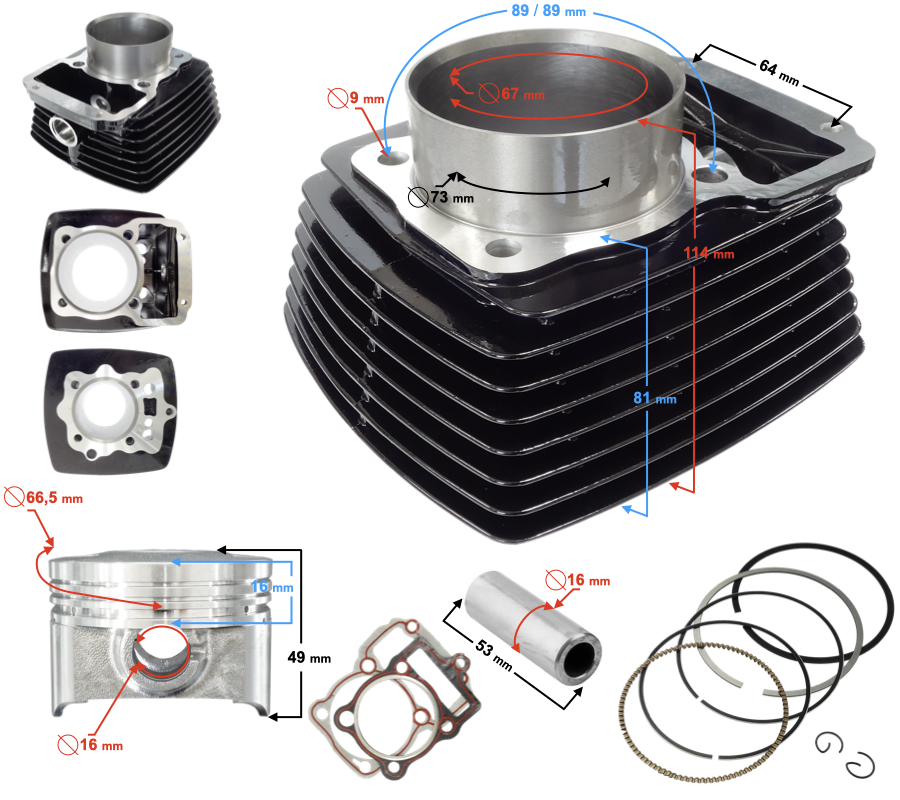 89 / 89 mm

64 mm

9 mm

67 mm

73 mm

114 mm

81 mm

66,5 mm

16 mm

49 mm

16 mm

16 mm

53 mm